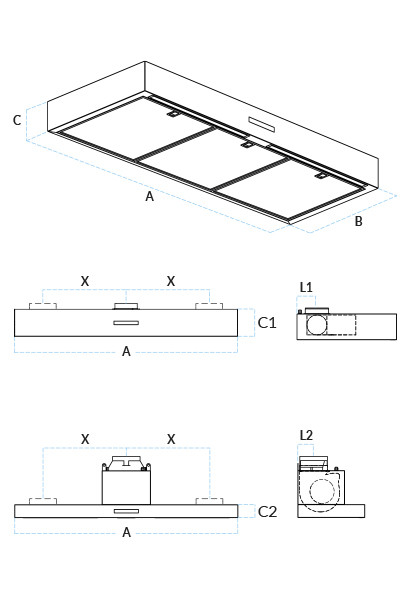 C
A
B

X X
L1
C1
A

X X
L2
C2
A