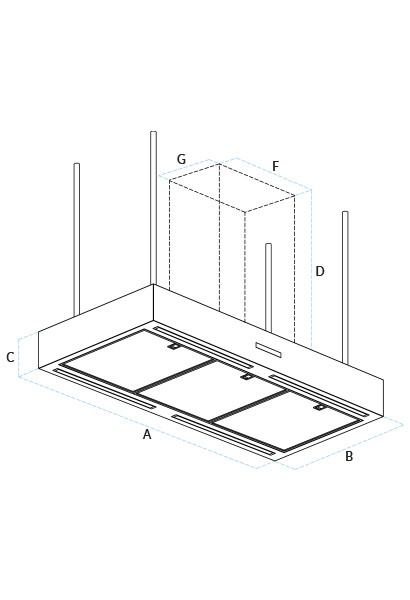 G
F
D
C
A
B