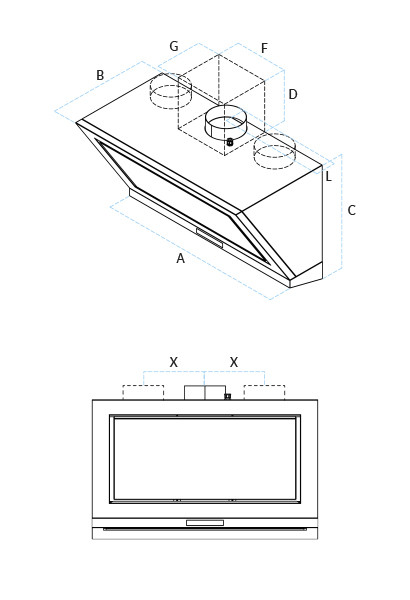 G
F
B
D
L
C
A
X
X