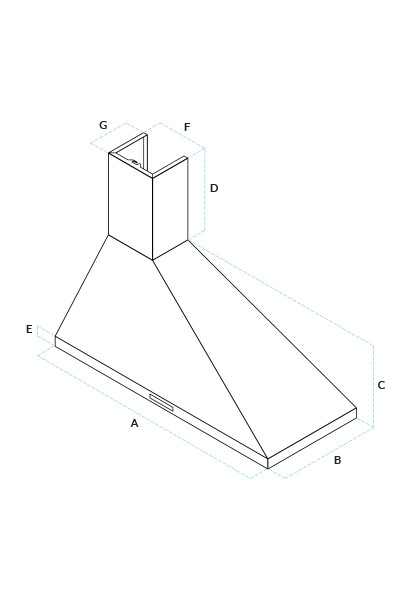 G
F
D
E
C
A
B