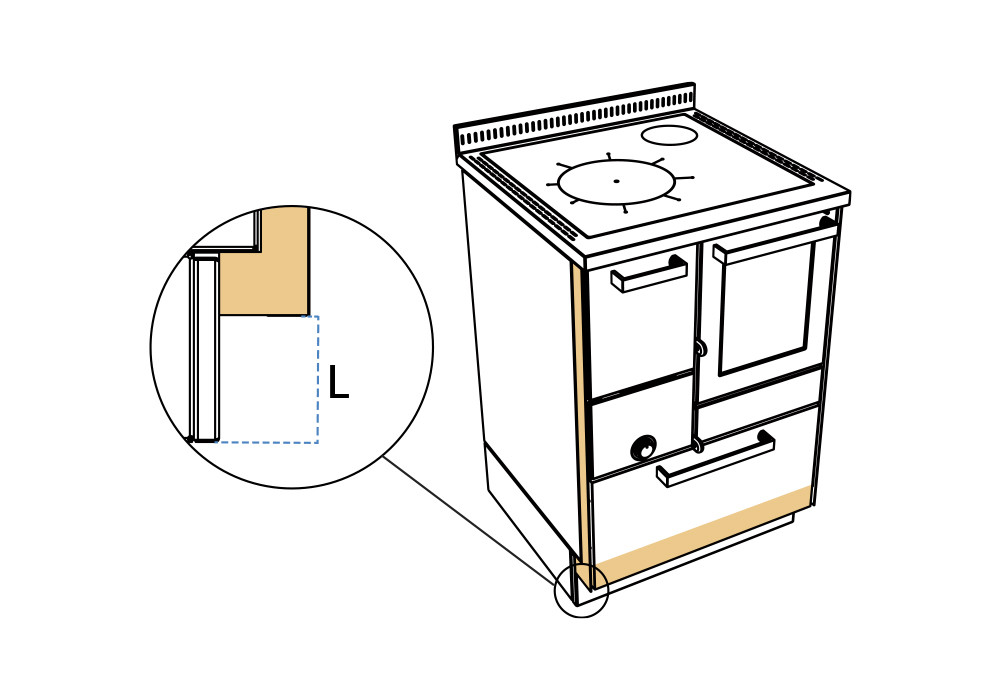 L